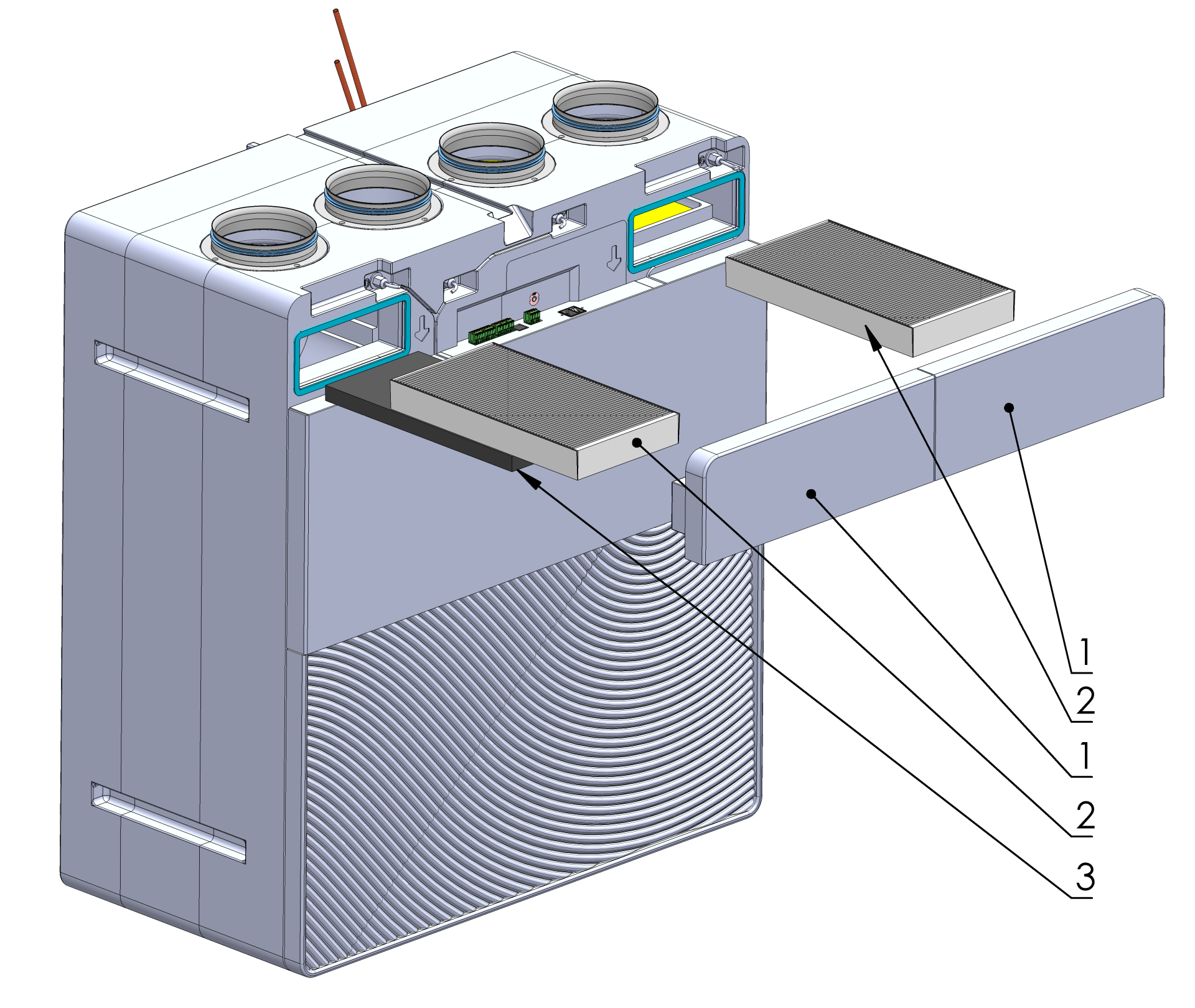 1
2
1
2
3